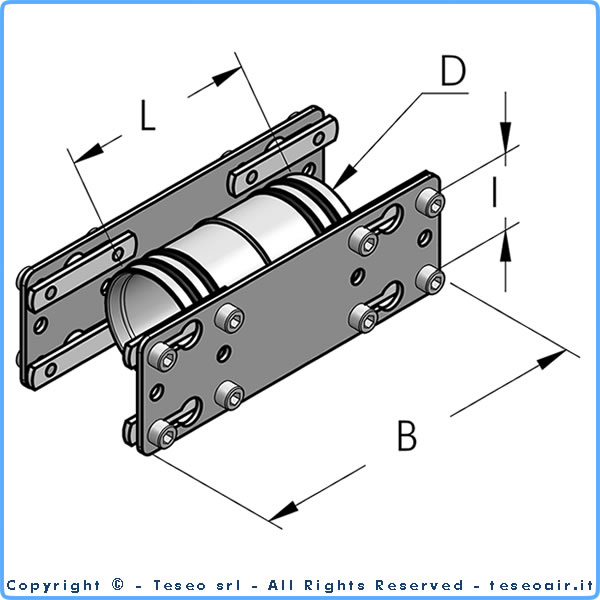 L

D

I

B

Copyright © - Teseo srl - All Rights Reserved - teseoair.it